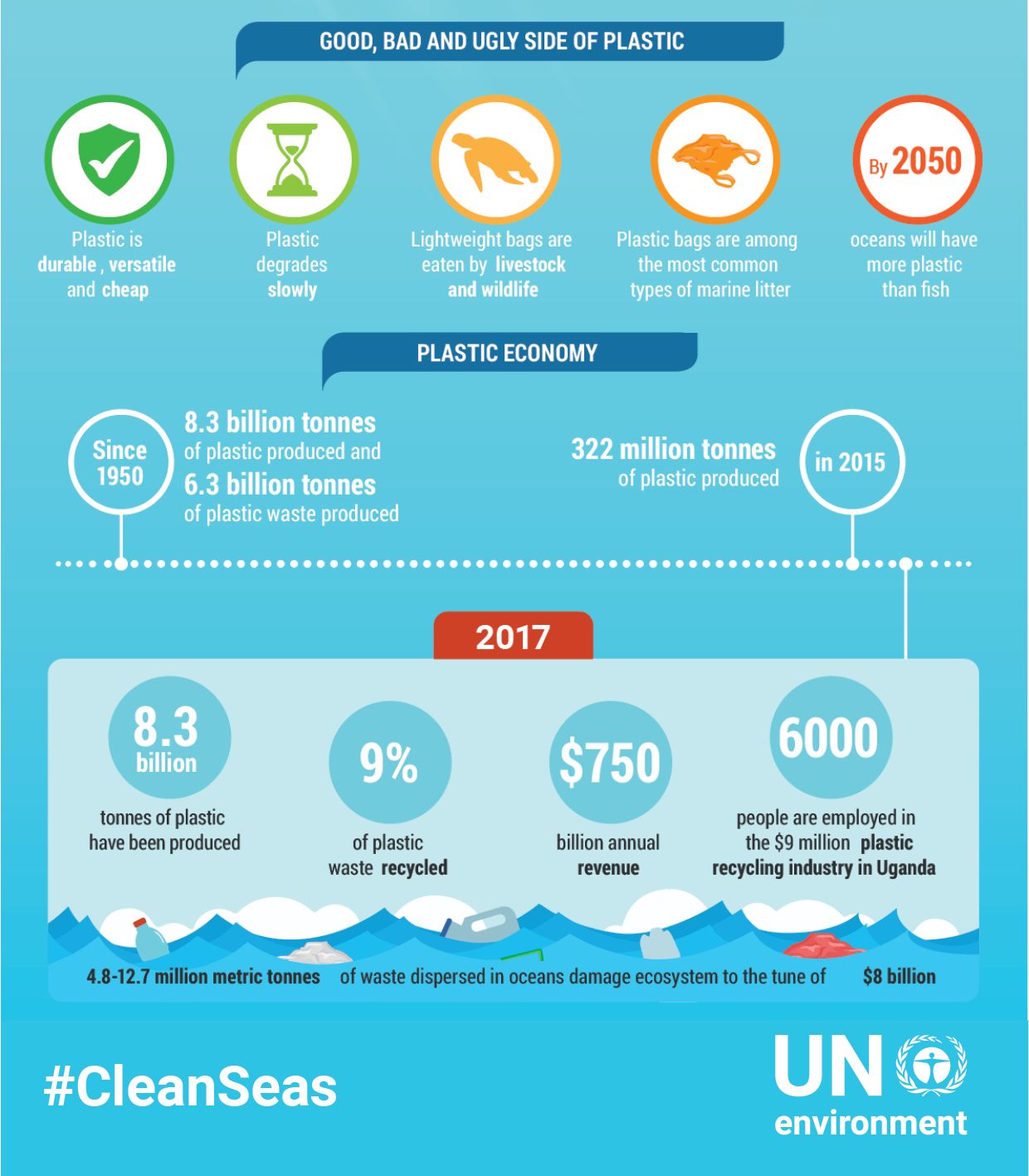 GOOD, BAD AND UGLY SIDE OF PLASTIC

Plastic is durable , versatile and cheap

Plastic degrades slowly

Lightweight bags are eaten by livestock and wildlife

Plastic bags are among the most common types of marine litter

By 2050 oceans will have more plastic than fish

PLASTIC ECONOMY

Since 1950

8.3 billion tonnes of plastic produced and 6.3 billion tonnes of plastic waste produced

322 million tonnes of plastic produced

in 2015

2017

8.3 billion tonnes of plastic have been produced

9% of plastic waste recycled

$750 billion annual revenue

6000 people are employed in the $9 million plastic recycling industry in Uganda

4.8-12.7 million metric tonnes of waste dispersed in oceans damage ecosystem to the tune of $8 billion

#CleanSeas

UN environment