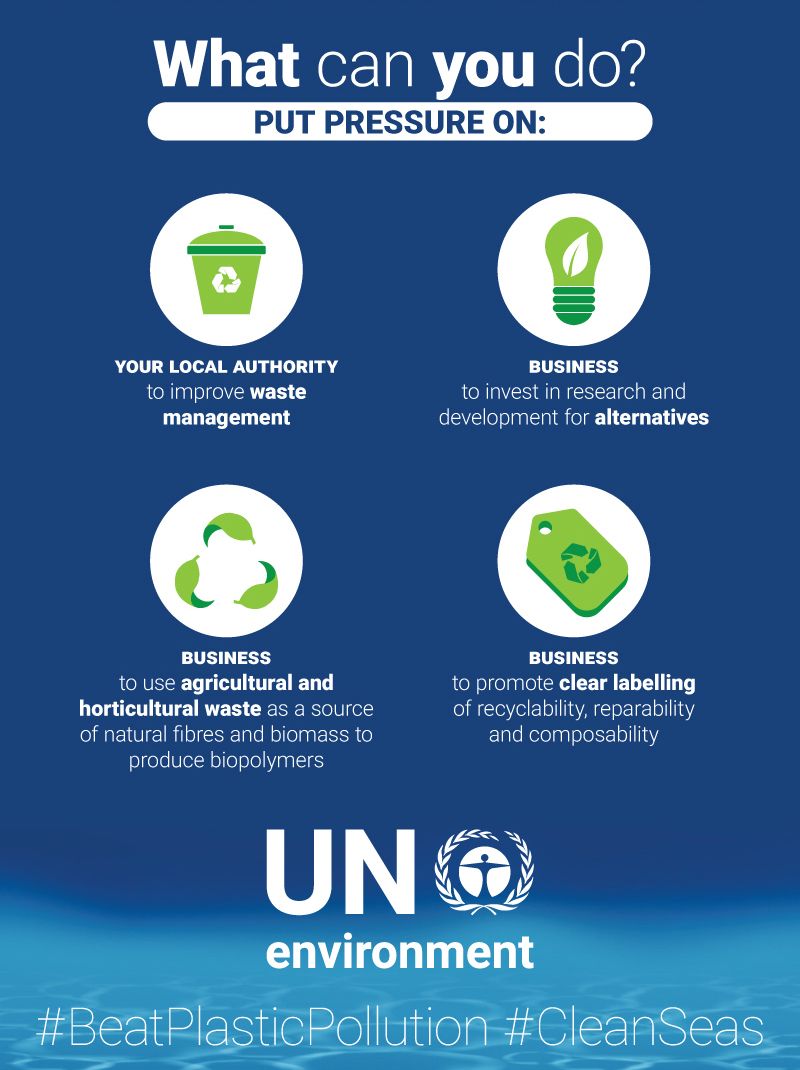 What can you do?

PUT PRESSURE ON:

YOUR LOCAL AUTHORITY
to improve waste management

BUSINESS
to invest in research and development for alternatives

BUSINESS
to use agricultural and horticultural waste as a source of natural fibres and biomass to produce biopolymers

BUSINESS
to promote clear labelling of recyclability, reparability and composability

UN
environment

#BeatPlasticPollution #CleanSeas