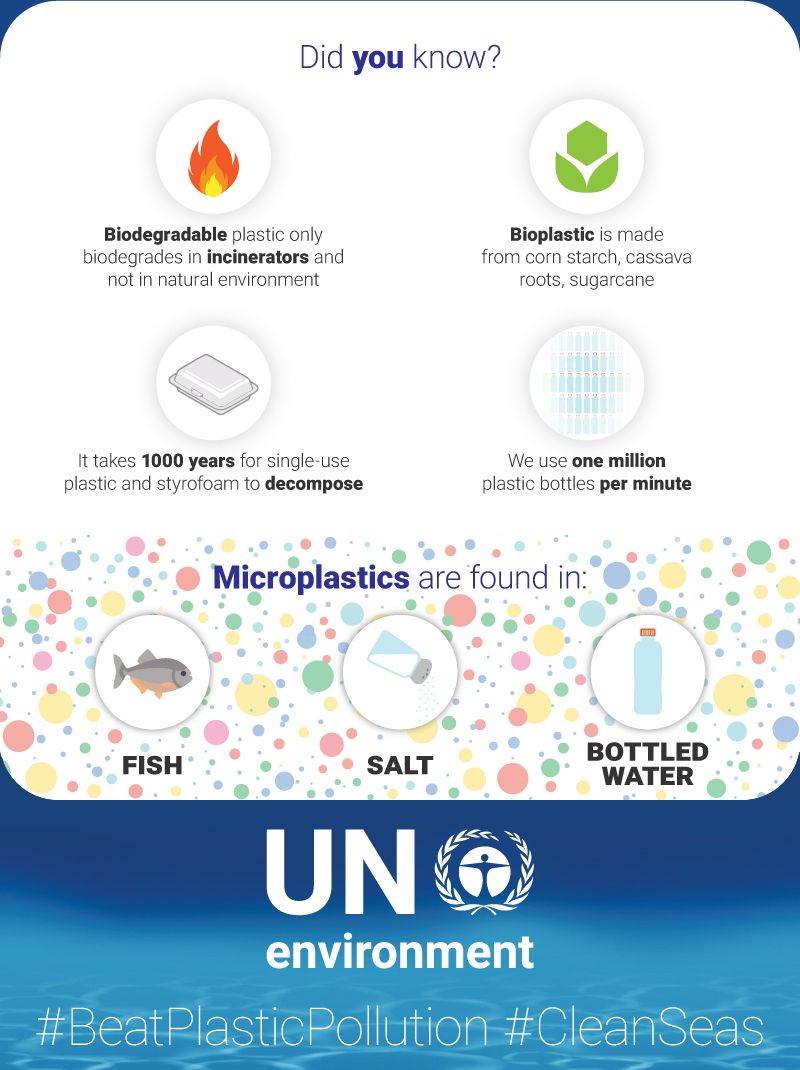 Did you know?

Biodegradable plastic only biodegrades in incinerators and not in natural environment

Bioplastic is made from corn starch, cassava roots, sugarcane

It takes 1000 years for single-use plastic and styrofoam to decompose

We use one million plastic bottles per minute

Microplastics are found in:

FISH

SALT

BOTTLED WATER

UN environment

#BeatPlasticPollution #CleanSeas