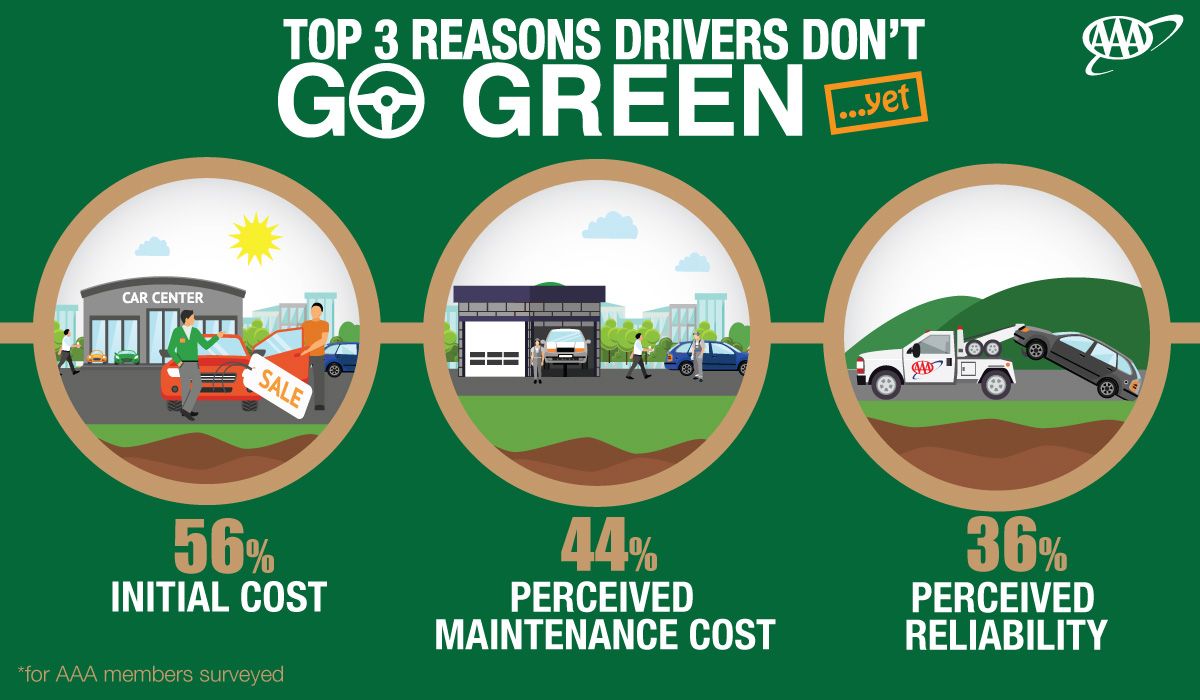 TOP 3 REASONS DRIVERS DON'T GO GREEN ...yet

AAA

CAR CENTER

SALE

AAA

56%
INITIAL COST

44%
PERCEIVED MAINTENANCE COST

36%
PERCEIVED RELIABILITY

*for AAA members surveyed