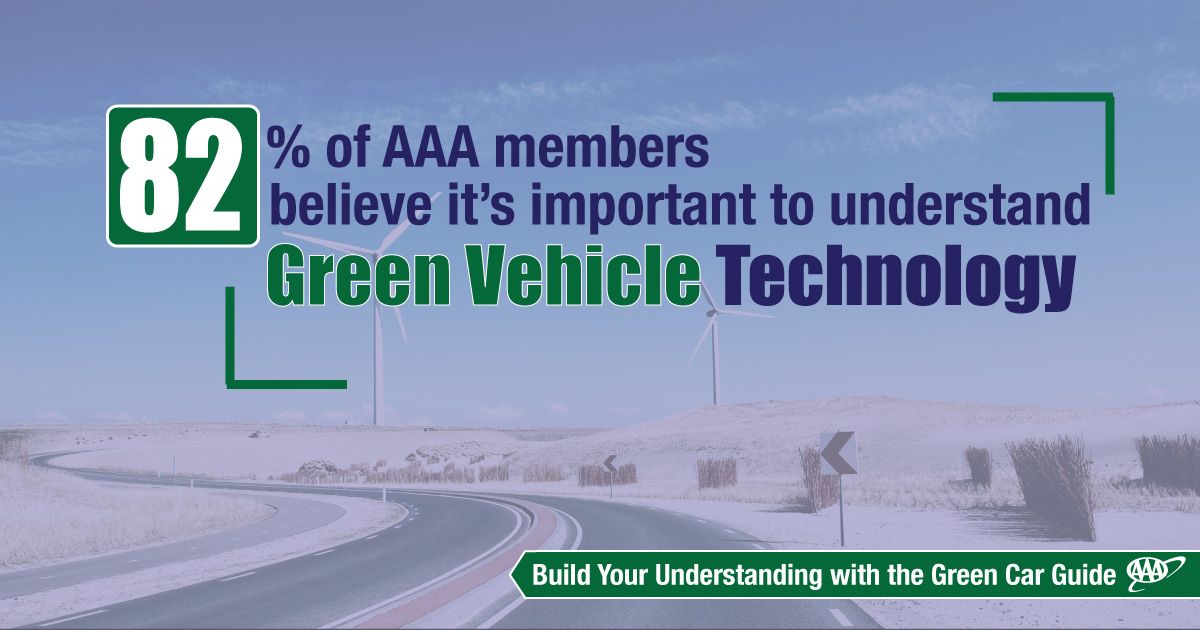 82 % of AAA members believe it's important to understand Green Vehicle Technology

Build Your Understanding with the Green Car Guide AAA